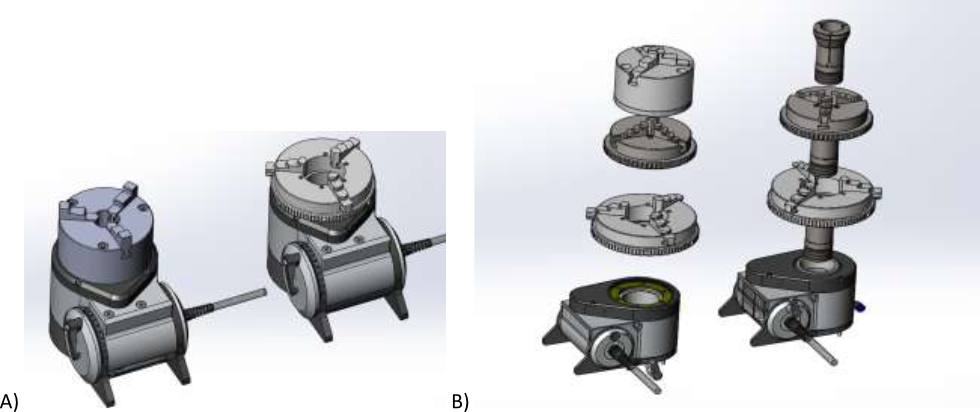 A)

B)